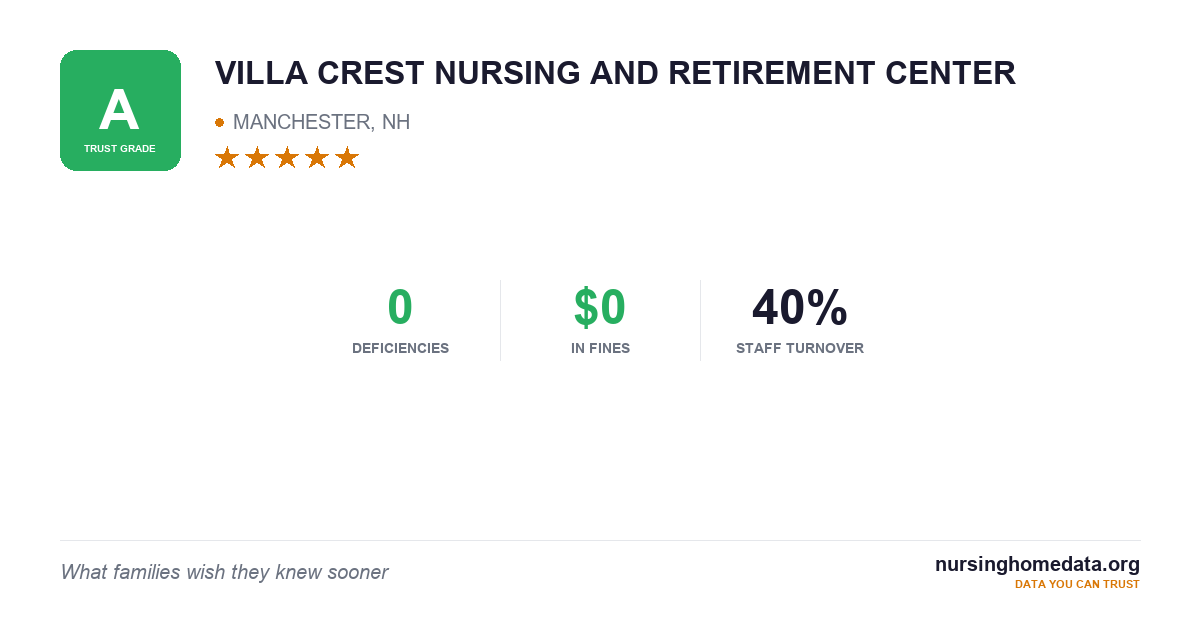 A
TRUST GRADE

VILLA CREST NURSING AND RETIREMENT CENTER

MANCHESTER, NH

★★★★★

0
DEFICIENCIES

$0
IN FINES

40%
STAFF TURNOVER

What families wish they knew sooner

nursinghomedata.org
DATA YOU CAN TRUST